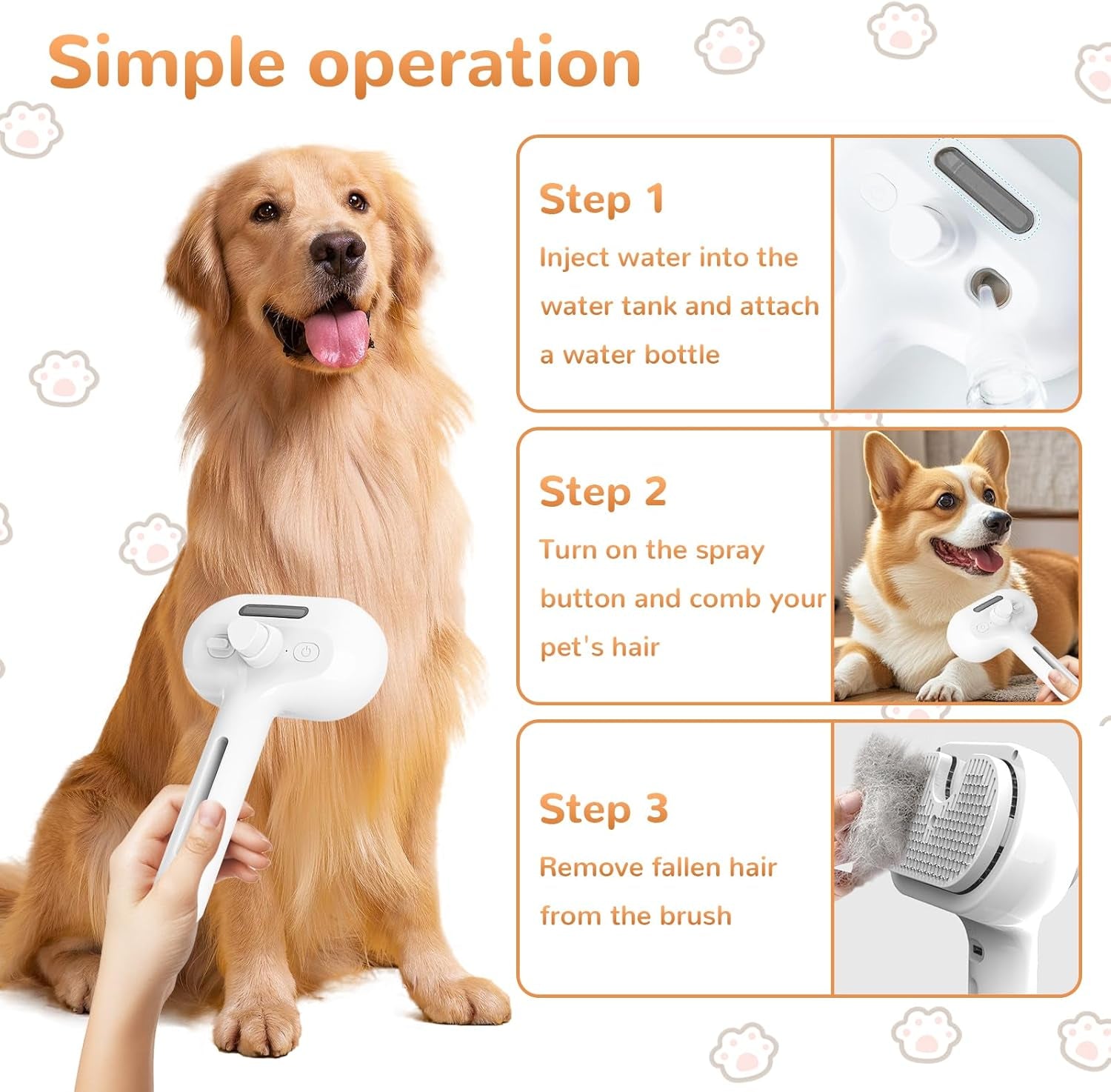 Simple operation

Step 1
Inject water into the water tank and attach a water bottle

Step 2
Turn on the spray button and comb your pet's hair

Step 3
Remove fallen hair from the brush